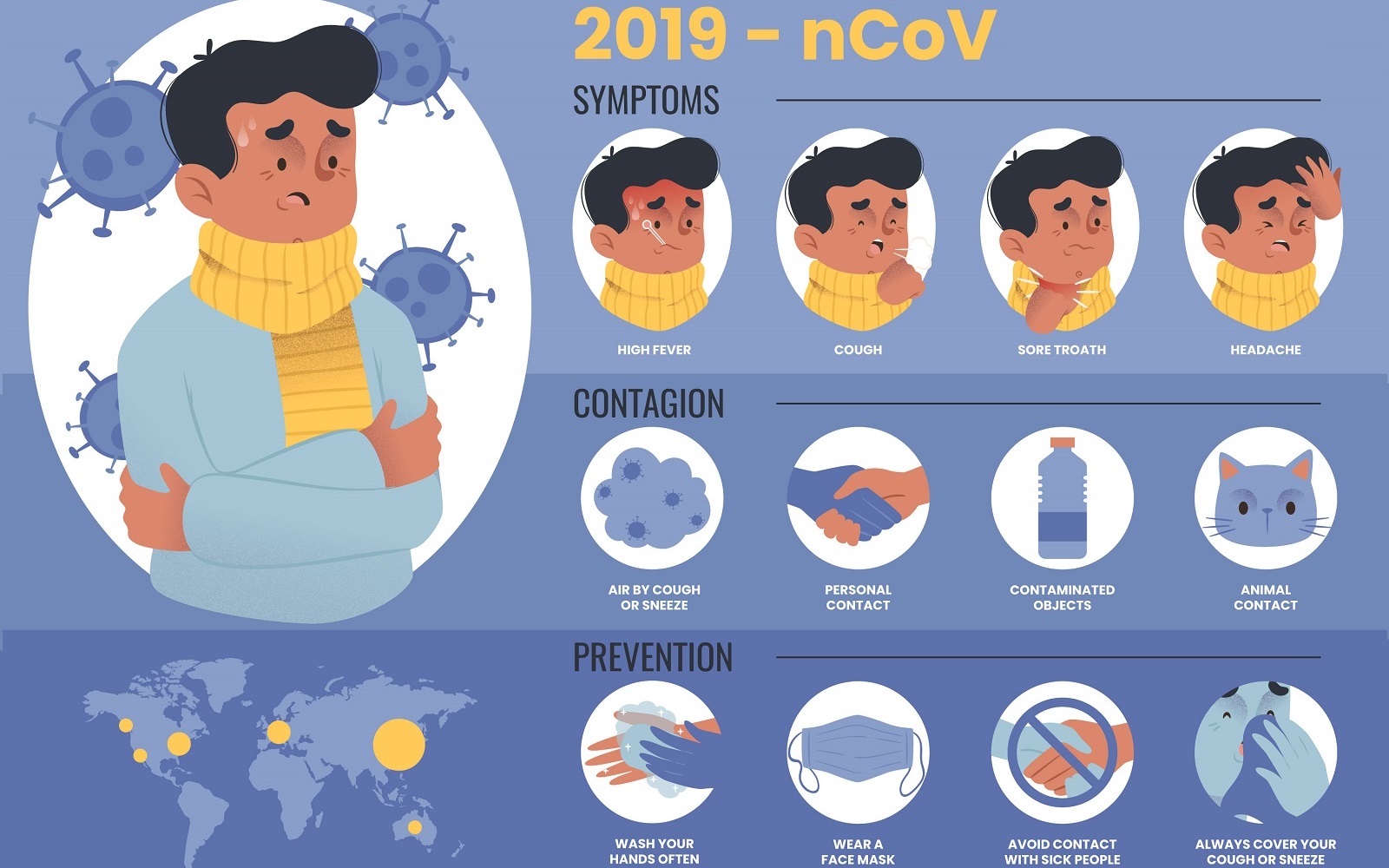 2019 - nCoV

SYMPTOMS

HIGH FEVER

COUGH

SORE TROATH

HEADACHE

CONTAGION

AIR BY COUGH OR SNEEZE

PERSONAL CONTACT

CONTAMINATED OBJECTS

ANIMAL CONTACT

PREVENTION

WASH YOUR HANDS OFTEN

WEAR A FACE MASK

AVOID CONTACT WITH SICK PEOPLE

ALWAYS COVER YOUR COUGH OR SNEEZE